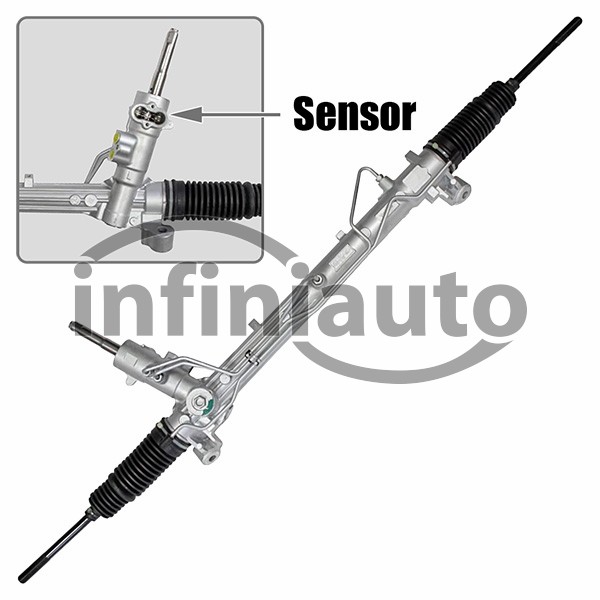 Sensor

infiniauto